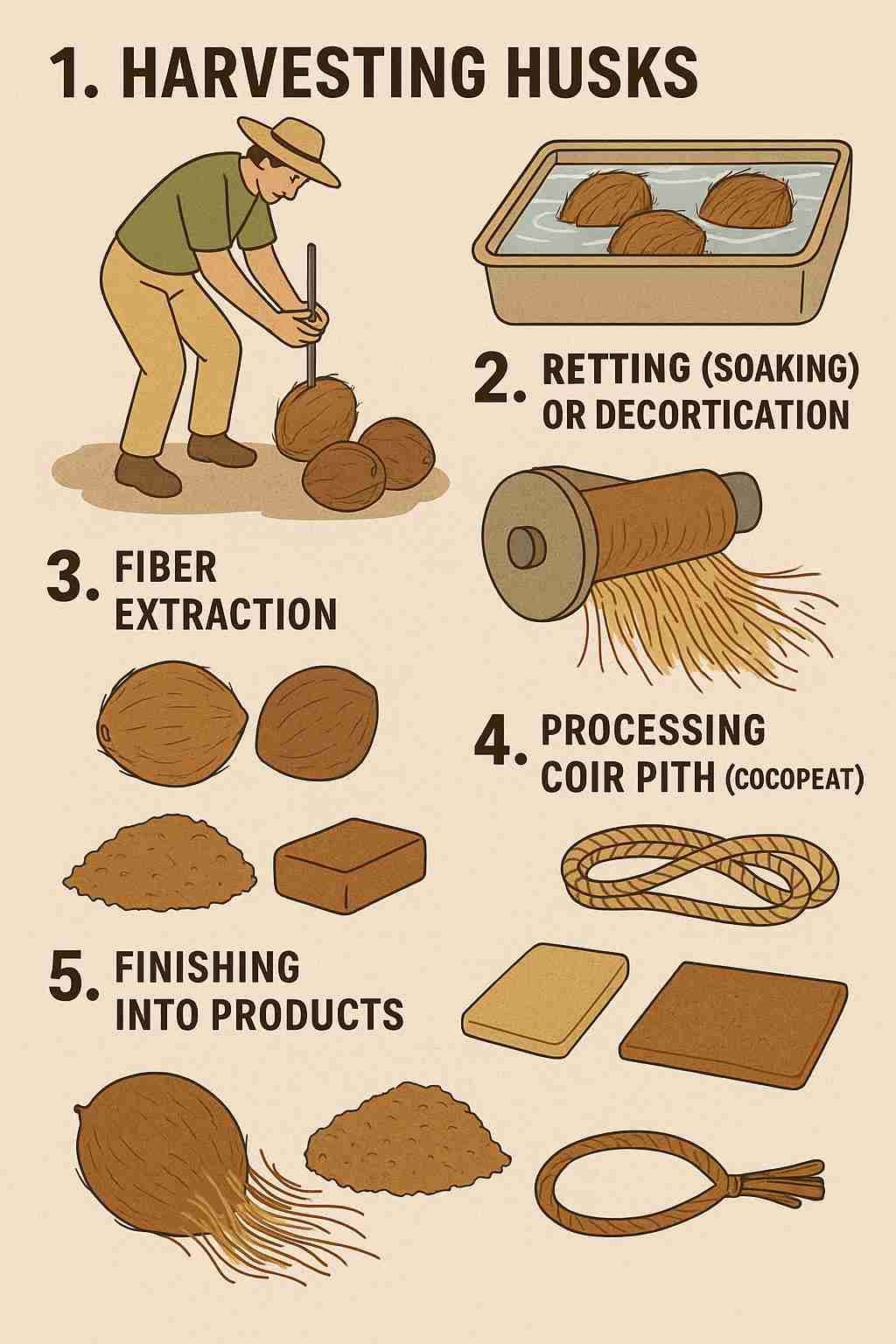 1. HARVESTING HUSKS

2. RETTING (SOAKING) OR DECORTICATION

3. FIBER EXTRACTION

4. PROCESSING COIR PITH (COCOPEAT)

5. FINISHING INTO PRODUCTS